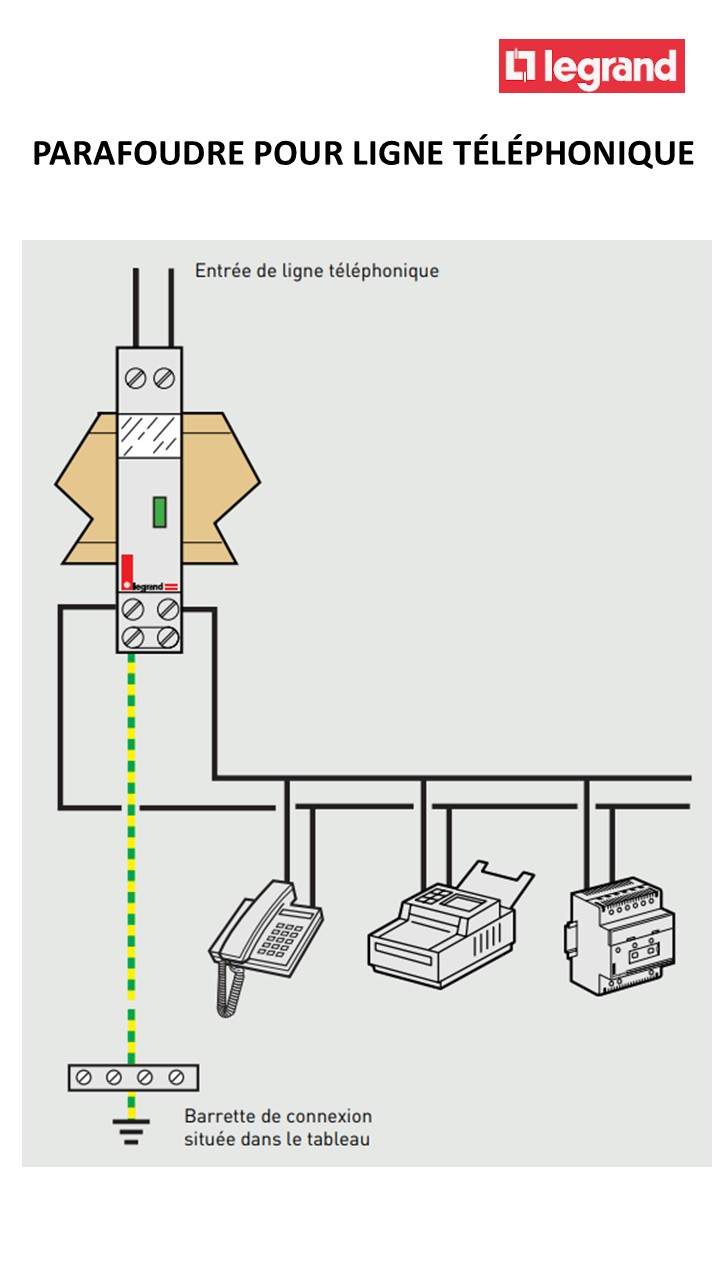 legrand

PARAFOUDRE POUR LIGNE TÉLÉPHONIQUE

Entrée de ligne téléphonique

legrand

Barrette de connexion située dans le tableau