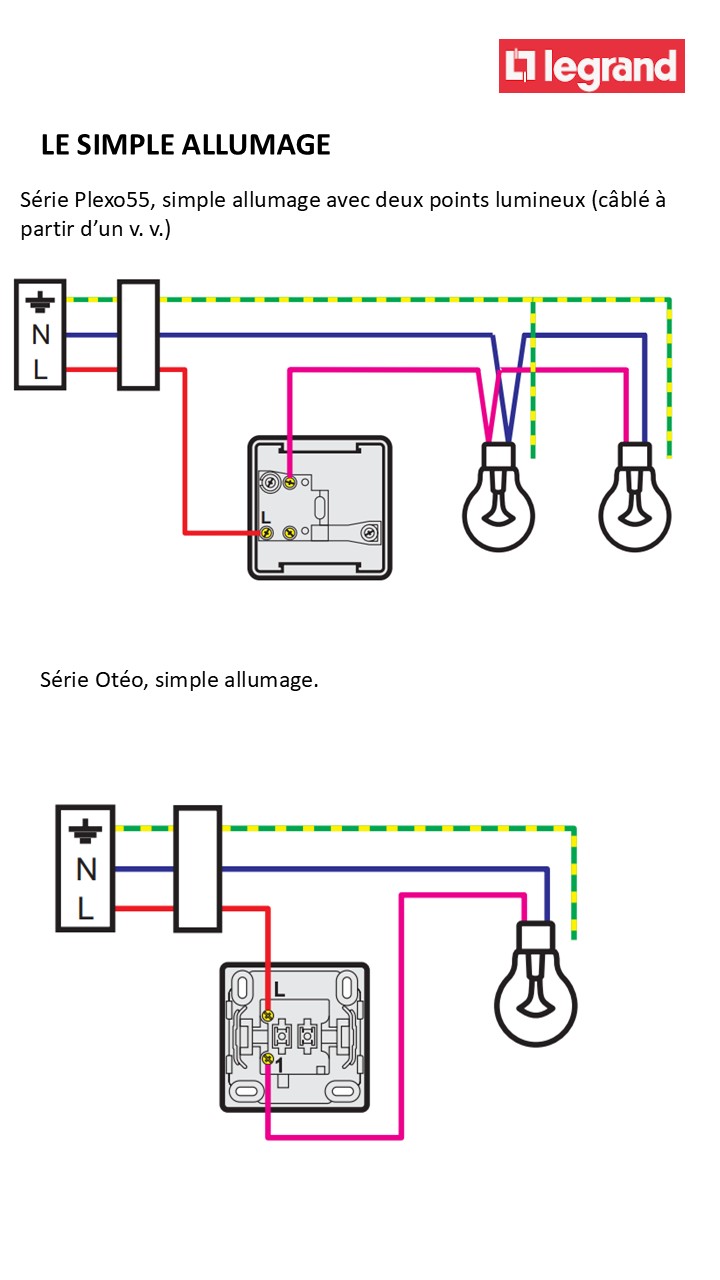 legrand

LE SIMPLE ALLUMAGE

Série Plexo55, simple allumage avec deux points lumineux (câblé à partir d'un v. v.)

N
L

L

Série Otéo, simple allumage.

N
L

L
1