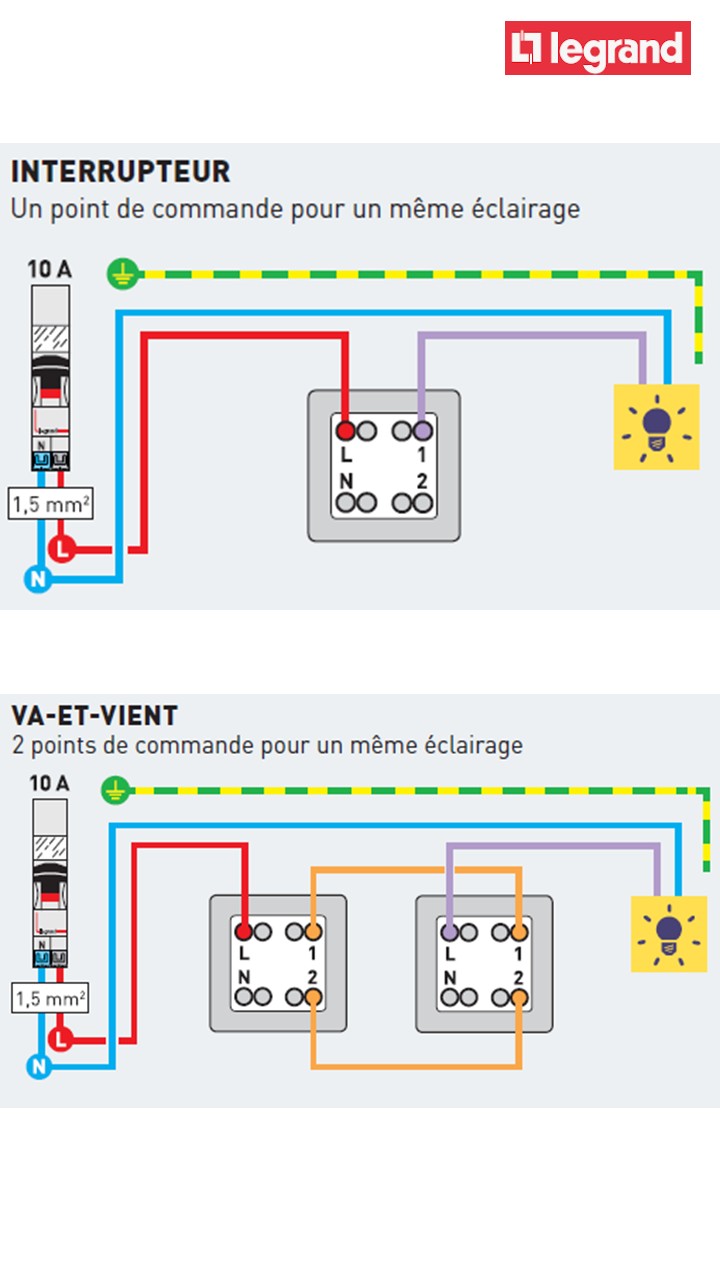 legrand

INTERRUPTEUR
Un point de commande pour un même éclairage

10 A
N
1,5 mm²
L
N
L 1
N 2

VA-ET-VIENT
2 points de commande pour un même éclairage

10 A
N
1,5 mm²
L
N
L 1
N 2
L 1
N 2