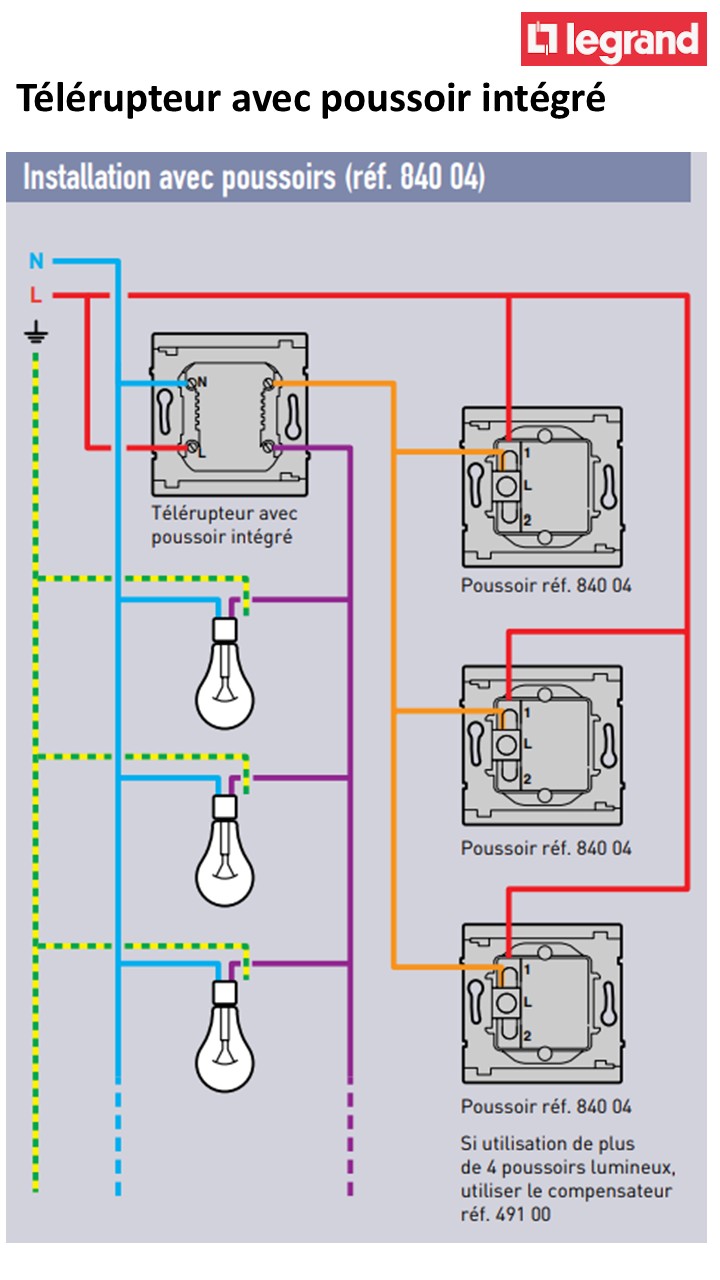 legrand

Télérupteur avec poussoir intégré

Installation avec poussoirs (réf. 840 04)

N
L

N
L

Télérupteur avec poussoir intégré

1
L
2

Poussoir réf. 840 04

1
L
2

Poussoir réf. 840 04

1
L
2

Poussoir réf. 840 04

Si utilisation de plus de 4 poussoirs lumineux, utiliser le compensateur réf. 491 00