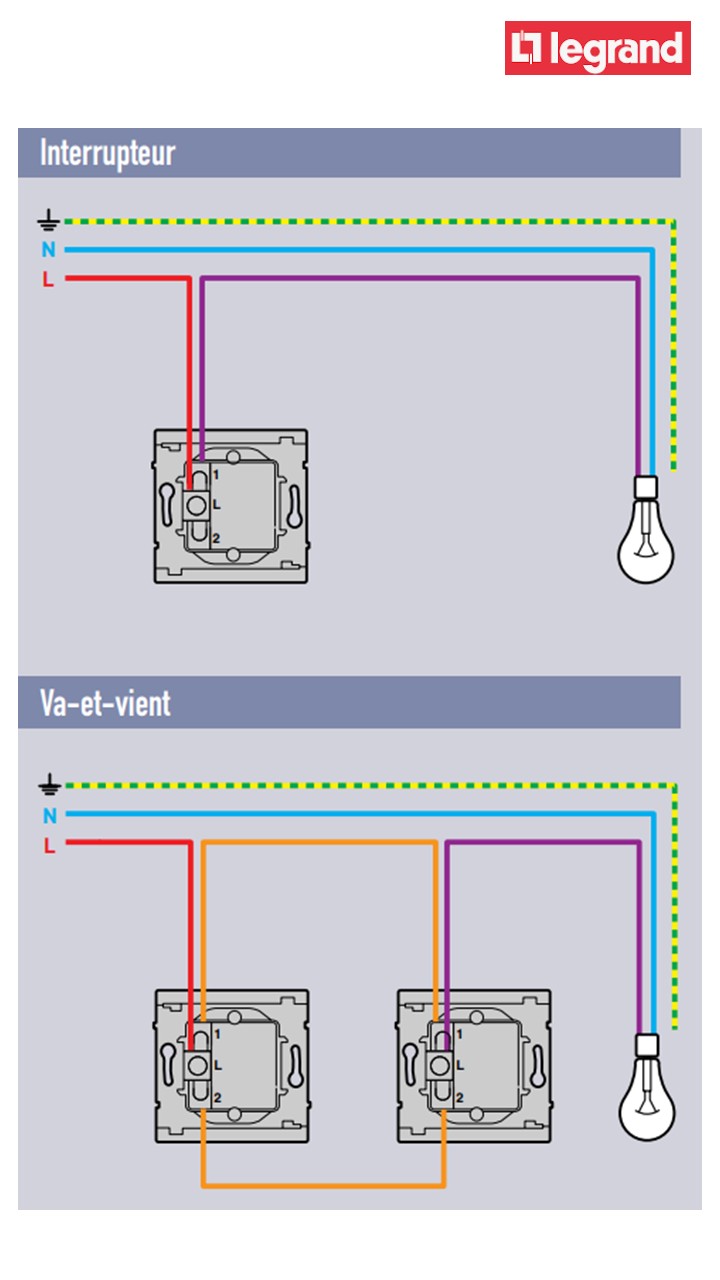 legrand

Interrupteur

N
L

1
L
2

Va-et-vient

N
L

1
L
2

1
L
2