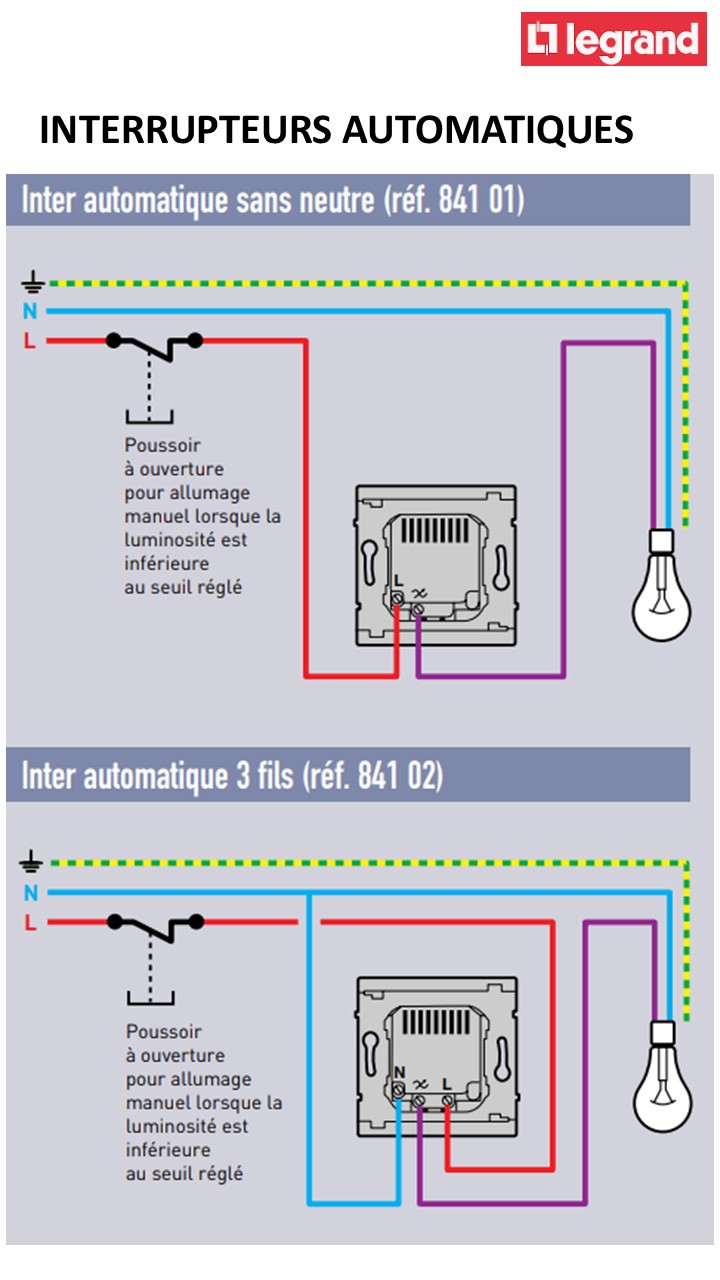 legrand

INTERRUPTEURS AUTOMATIQUES

Inter automatique sans neutre (réf. 841 01)

N
L

Poussoir à ouverture pour allumage manuel lorsque la luminosité est inférieure au seuil réglé

L

Inter automatique 3 fils (réf. 841 02)

N
L

Poussoir à ouverture pour allumage manuel lorsque la luminosité est inférieure au seuil réglé

N L